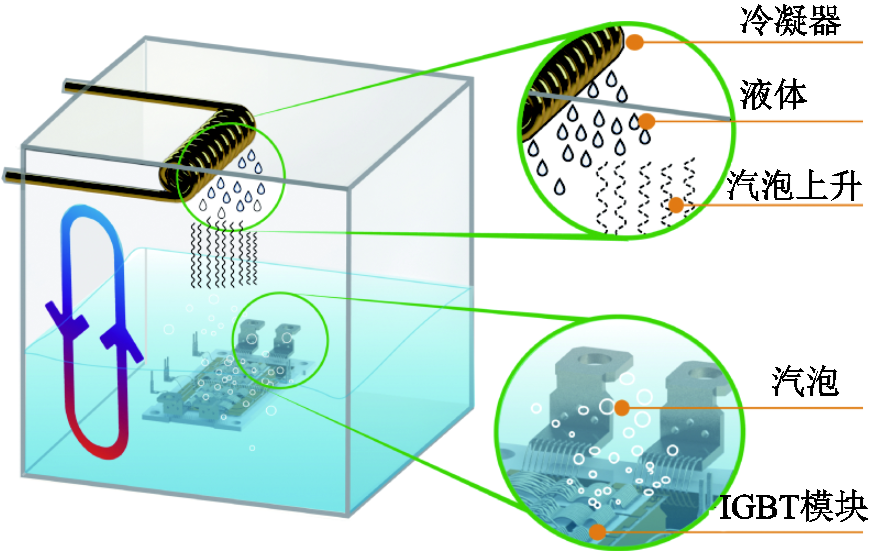 冷凝器
液体
汽泡上升
汽泡
IGBT模块